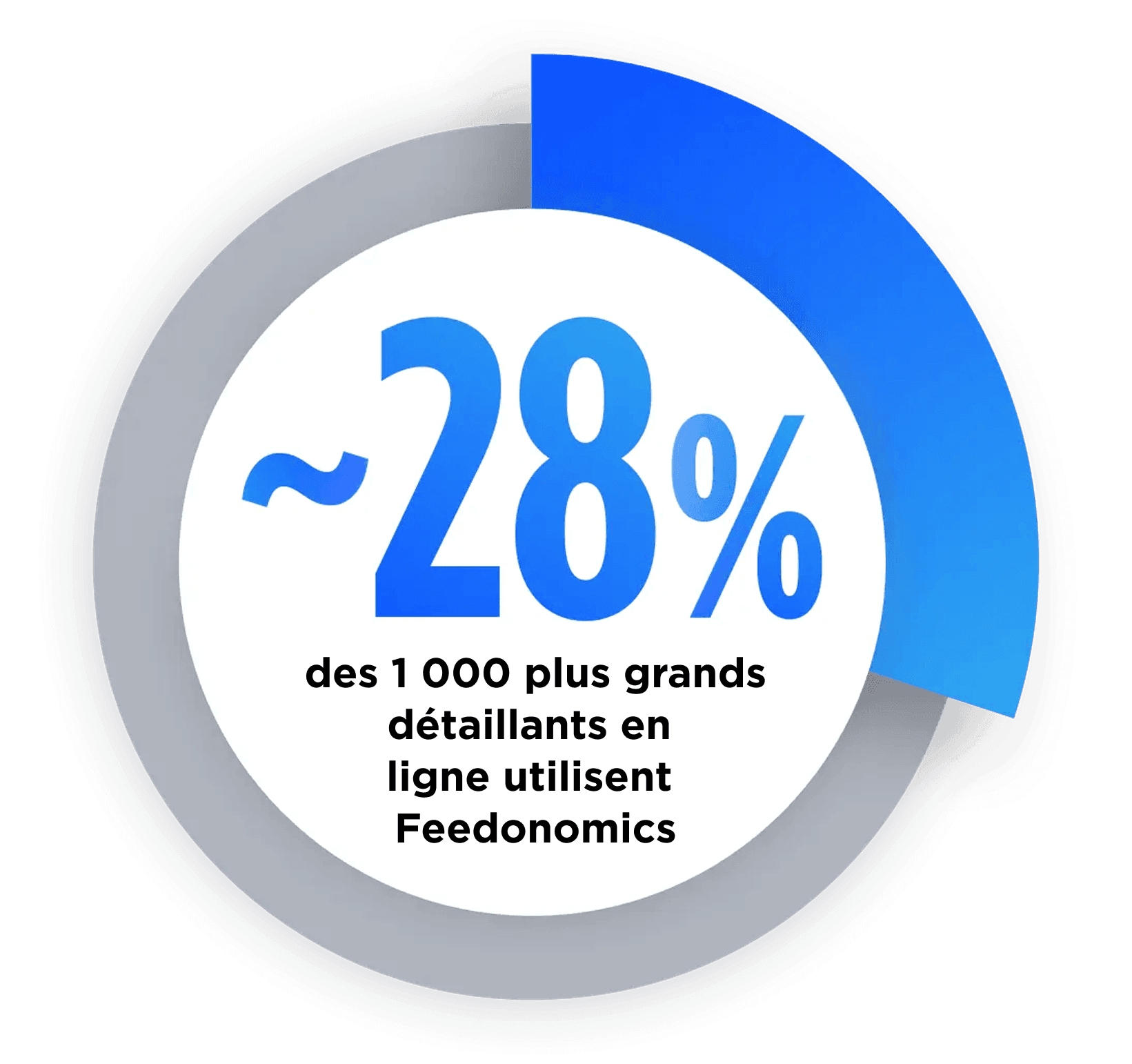 ~28%

des 1 000 plus grands détaillants en ligne utilisent Feedonomics